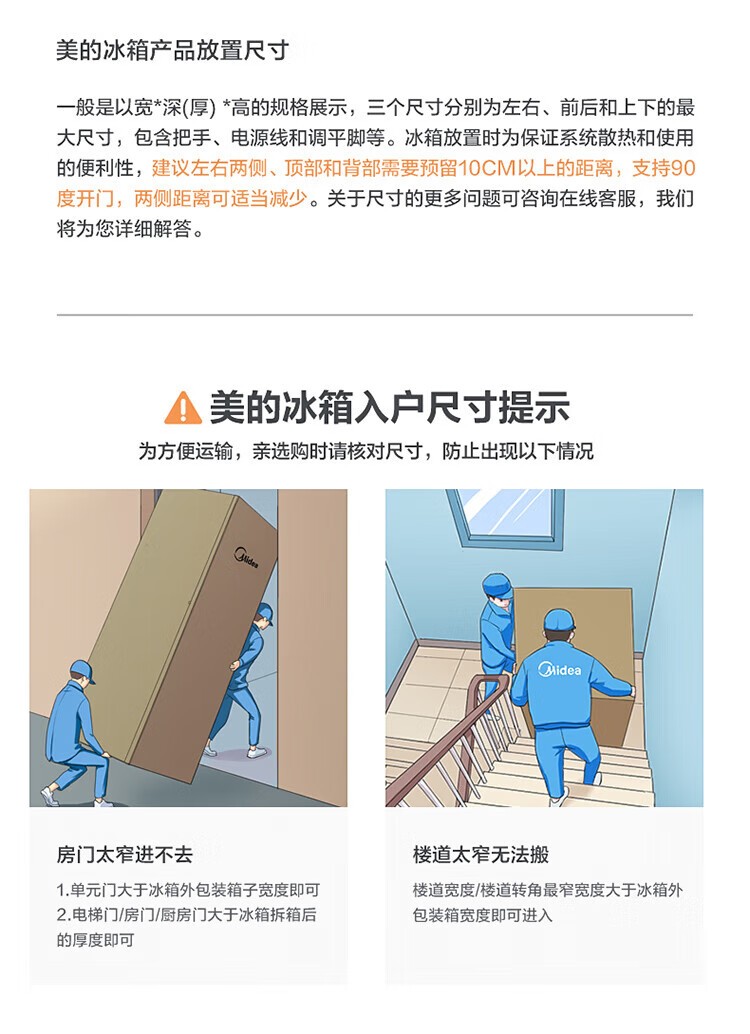 美的冰箱产品放置尺寸

一般是以宽*深(厚) *高的规格展示，三个尺寸分别为左右、前后和上下的最大尺寸，包含把手、电源线和调平脚等。冰箱放置时为保证系统散热和使用的便利性，建议左右两侧、顶部和背部需要预留10CM以上的距离，支持90度开门，两侧距离可适当减少。关于尺寸的更多问题可咨询在线客服，我们将为您详细解答。

美的冰箱入户尺寸提示

为方便运输，亲选购时请核对尺寸，防止出现以下情况

Midea

Midea

房门太窄进不去

1.单元门大于冰箱外包装箱子宽度即可
2.电梯门/房门/厨房门大于冰箱拆箱后的厚度即可

楼道太窄无法搬

楼道宽度/楼道转角最窄宽度大于冰箱外包装箱宽度即可进入