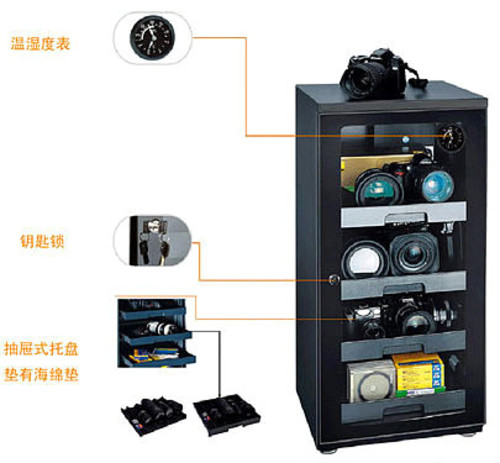 温湿度表

钥匙锁

抽屉式托盘
垫有海绵垫